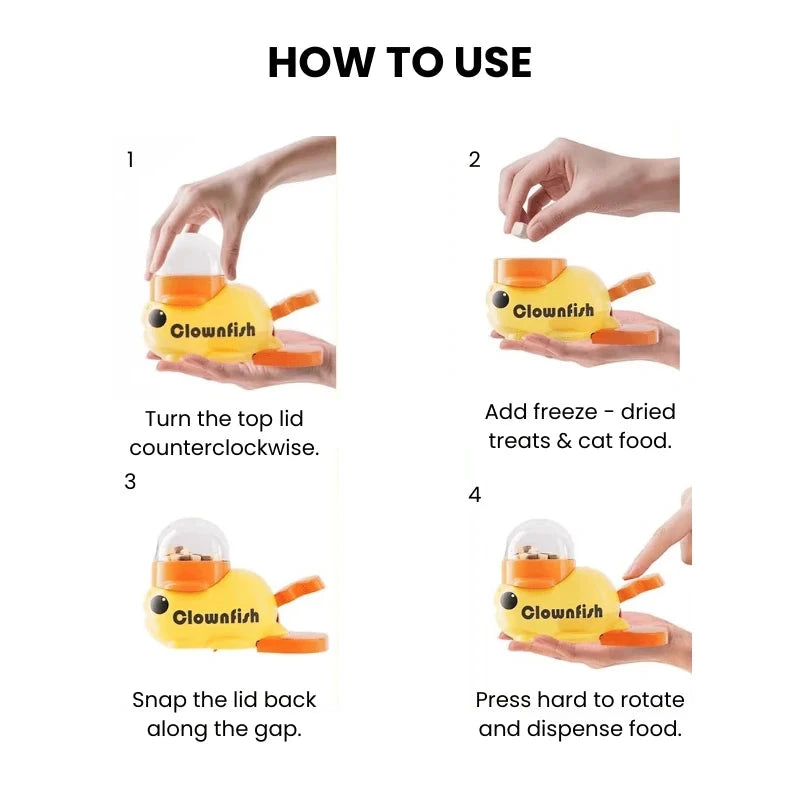 HOW TO USE

1

Clownfish

Turn the top lid counterclockwise.

2

Clownfish

Add freeze - dried treats & cat food.

3

Clownfish

Snap the lid back along the gap.

4

Clownfish

Press hard to rotate and dispense food.