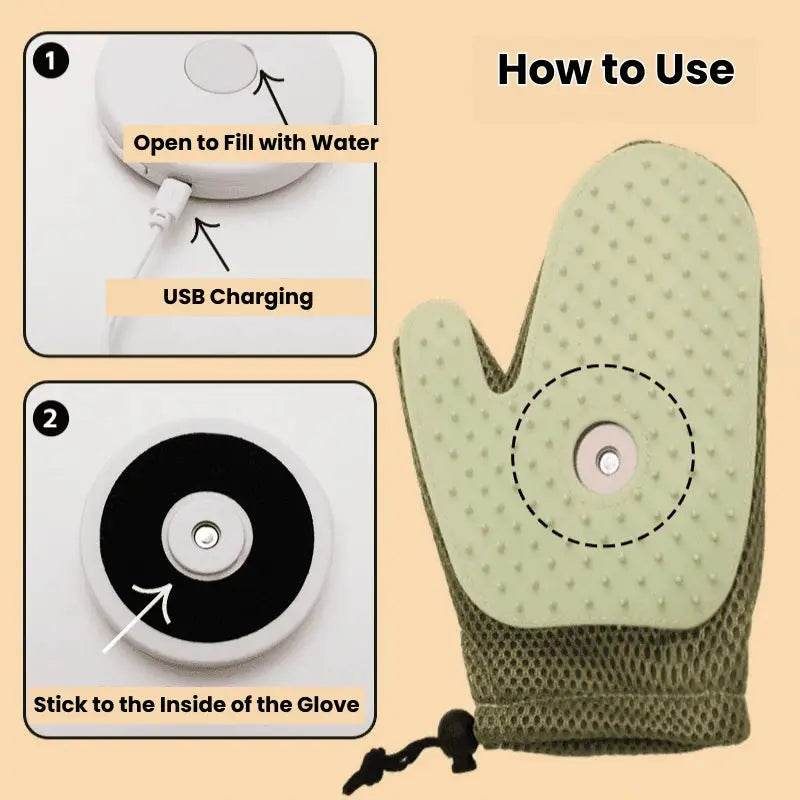 How to Use

1

Open to Fill with Water

USB Charging

2

Stick to the Inside of the Glove